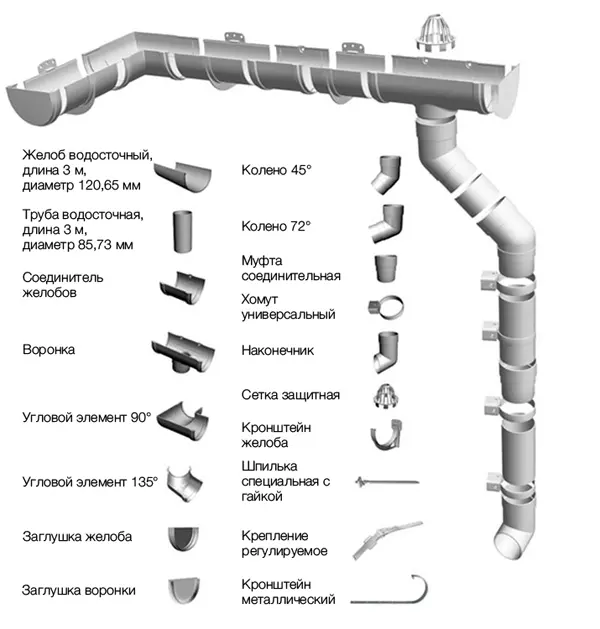 Желоб водосточный, длина 3 м, диаметр 120,65 мм

Труба водосточная, длина 3 м, диаметр 85,73 мм

Соединитель желобов

Воронка

Угловой элемент 90°

Угловой элемент 135°

Заглушка желоба

Заглушка воронки

Колено 45°

Колено 72°

Муфта соединительная

Хомут универсальный

Наконечник

Сетка защитная

Кронштейн желоба

Шпилька специальная с гайкой

Крепление регулируемое

Кронштейн металлический